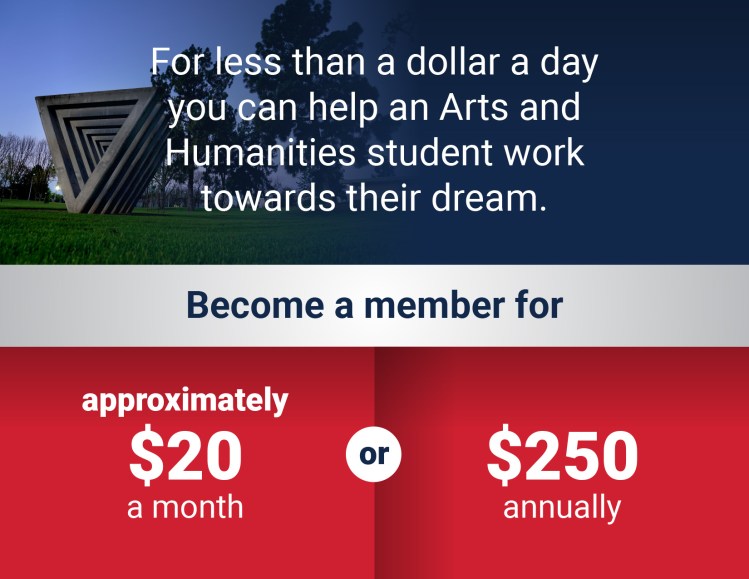 For less than a dollar a day you can help an Arts and Humanities student work towards their dream.

Become a member for

approximately
\$20
a month

or

\$250
annually